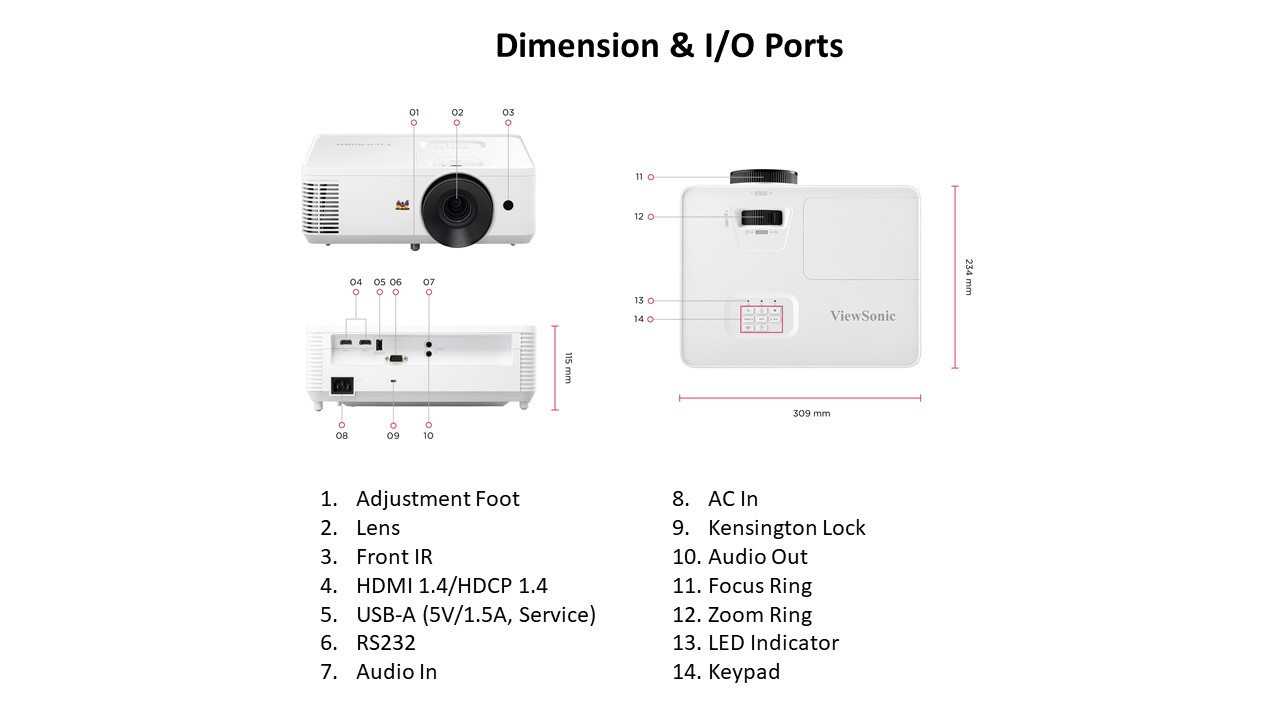 Dimension & I/O Ports

01 02 03

04 05 06 07

115 mm

08 09 10

11

12

13

14

ViewSonic

234 mm

309 mm

1. Adjustment Foot
2. Lens
3. Front IR
4. HDMI 1.4/HDCP 1.4
5. USB-A (5V/1.5A, Service)
6. RS232
7. Audio In

8. AC In
9. Kensington Lock
10. Audio Out
11. Focus Ring
12. Zoom Ring
13. LED Indicator
14. Keypad